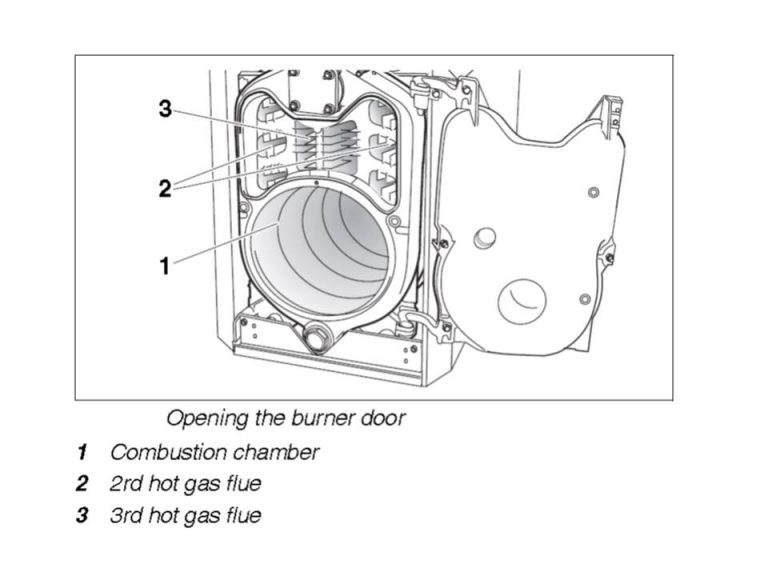 3

2

1

Opening the burner door

1 Combustion chamber

2 2rd hot gas flue

3 3rd hot gas flue